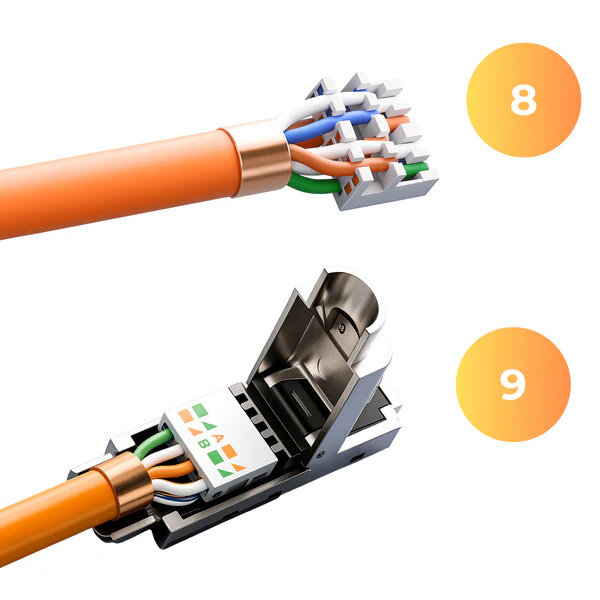 8

9

A
B